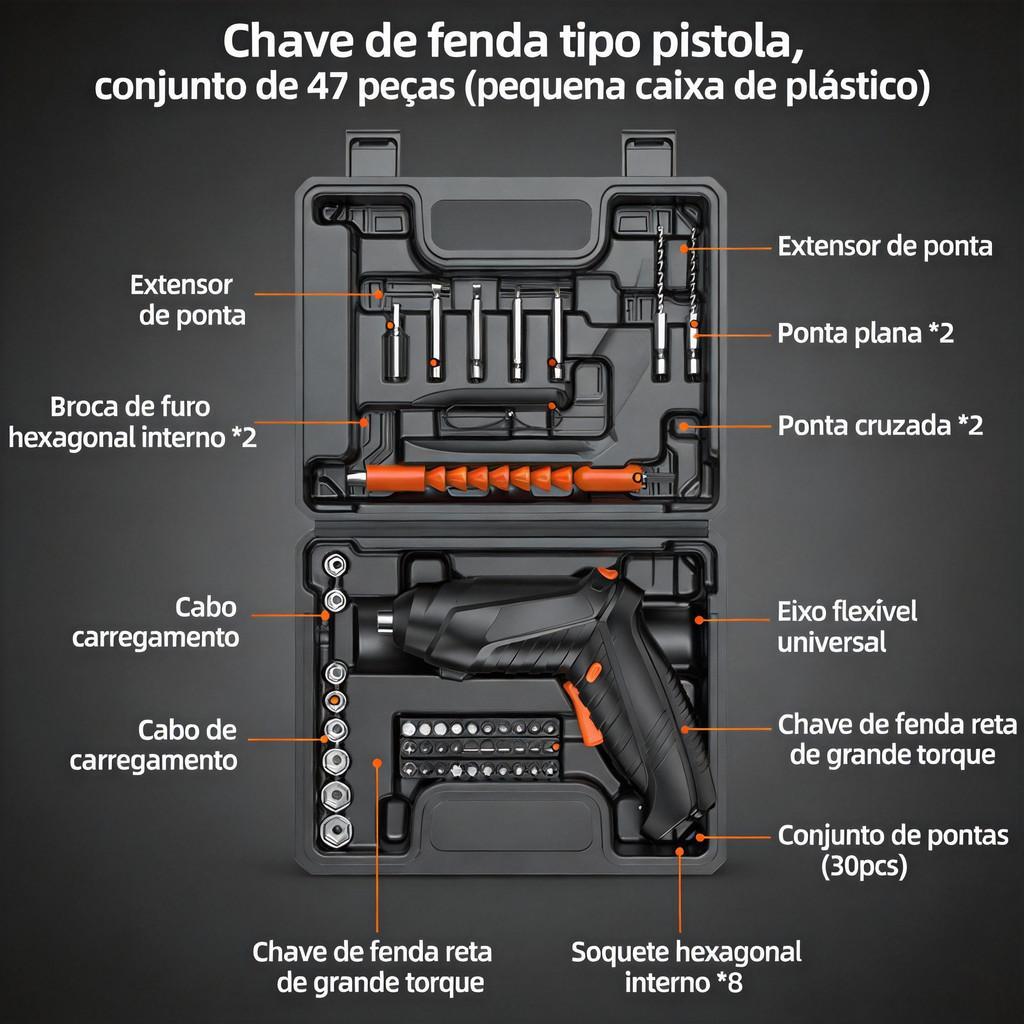 Chave de fenda tipo pistola, conjunto de 47 peças (pequena caixa de plástico)

Extensor de ponta

Broca de furo hexagonal interno *2

Cabo carregamento

Cabo de carregamento

Extensor de ponta

Ponta plana *2

Ponta cruzada *2

Eixo flexível universal

Chave de fenda reta de grande torque

Conjunto de pontas (30pcs)

Chave de fenda reta de grande torque

Soquete hexagonal interno *8